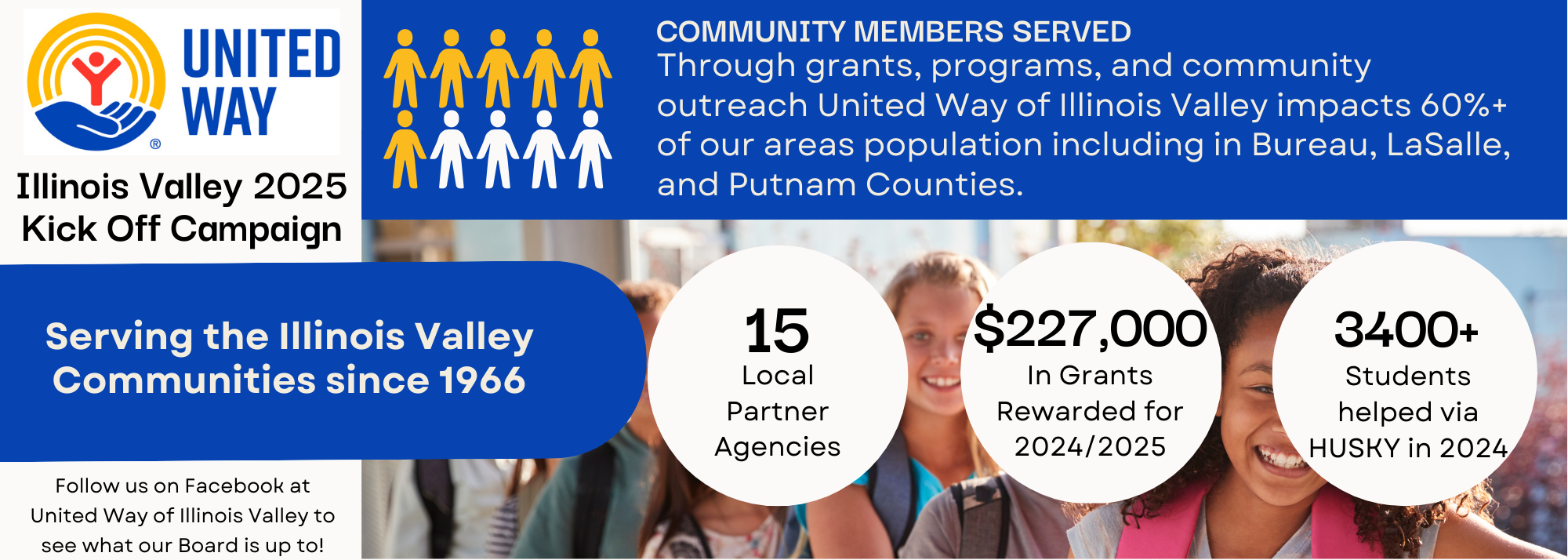 UNITED WAY
®

Illinois Valley 2025 Kick Off Campaign

COMMUNITY MEMBERS SERVED
Through grants, programs, and community outreach United Way of Illinois Valley impacts 60%+ of our areas population including in Bureau, LaSalle, and Putnam Counties.

Serving the Illinois Valley Communities since 1966

15
Local Partner Agencies

$227,000
In Grants Rewarded for 2024/2025

3400+
Students helped via HUSKY in 2024

Follow us on Facebook at United Way of Illinois Valley to see what our Board is up to!